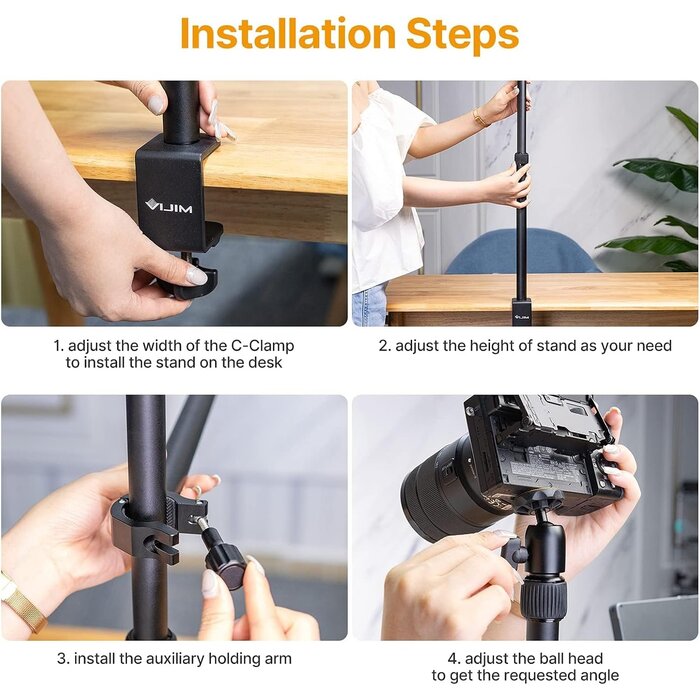 Installation Steps

VIJIM

VIJIM

1. adjust the width of the C-Clamp to install the stand on the desk

2. adjust the height of stand as your need

3. install the auxiliary holding arm

4. adjust the ball head to get the requested angle