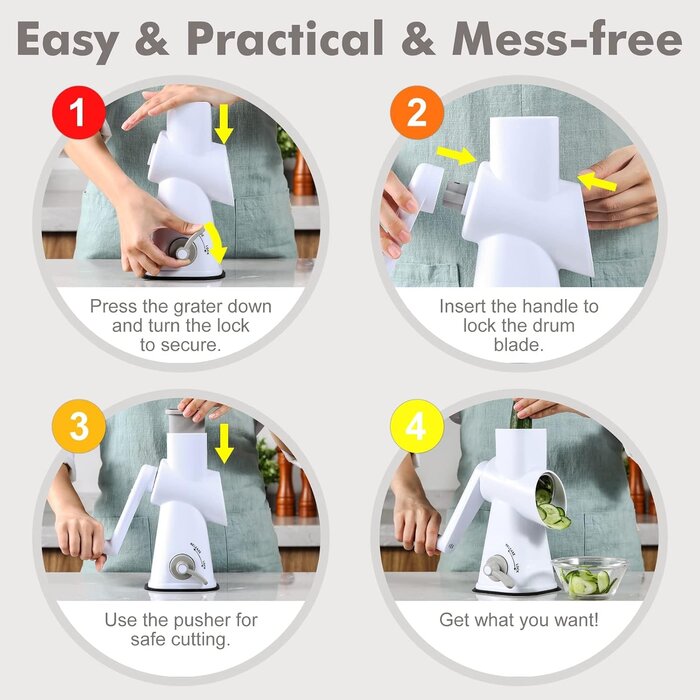 Easy & Practical & Mess-free

1

Press the grater down and turn the lock to secure.

2

Insert the handle to lock the drum blade.

3

Use the pusher for safe cutting.

4

Get what you want!