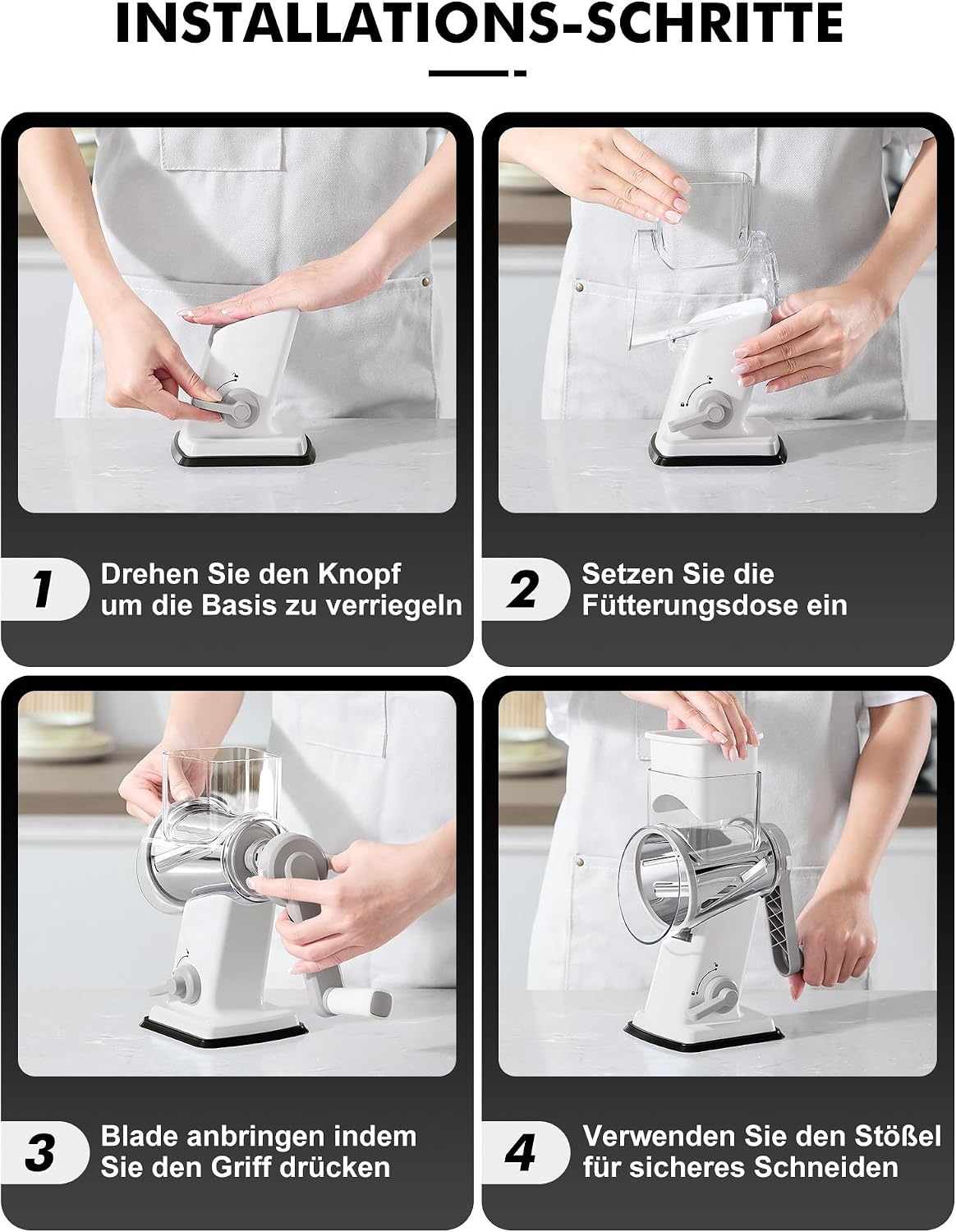 INSTALLATIONS-SCHRITTE

1 Drehen Sie den Knopf um die Basis zu verriegeln

2 Setzen Sie die Fütterungsdose ein

3 Blade anbringen indem Sie den Griff drücken

4 Verwenden Sie den Stößel für sicheres Schneiden