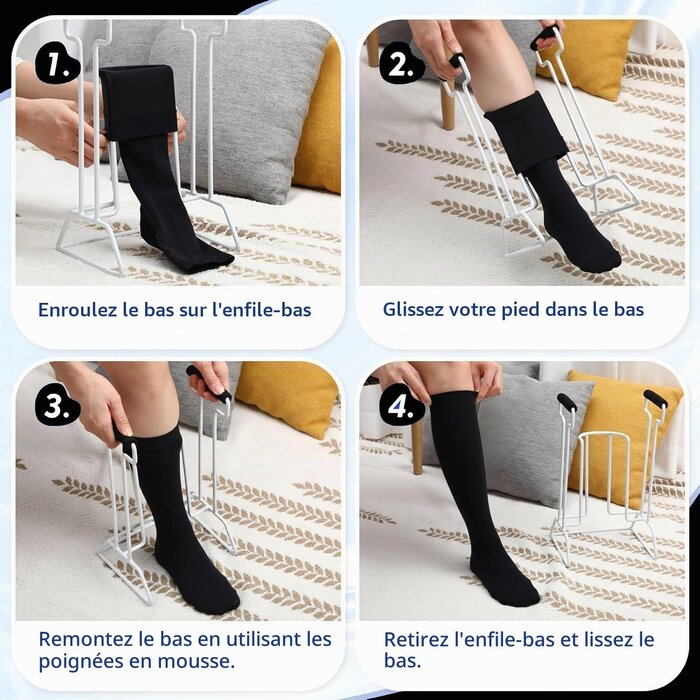 1.

Enroulez le bas sur l'enfile-bas

2.

Glissez votre pied dans le bas

3.

Remontez le bas en utilisant les poignées en mousse.

4.

Retirez l'enfile-bas et lissez le bas.