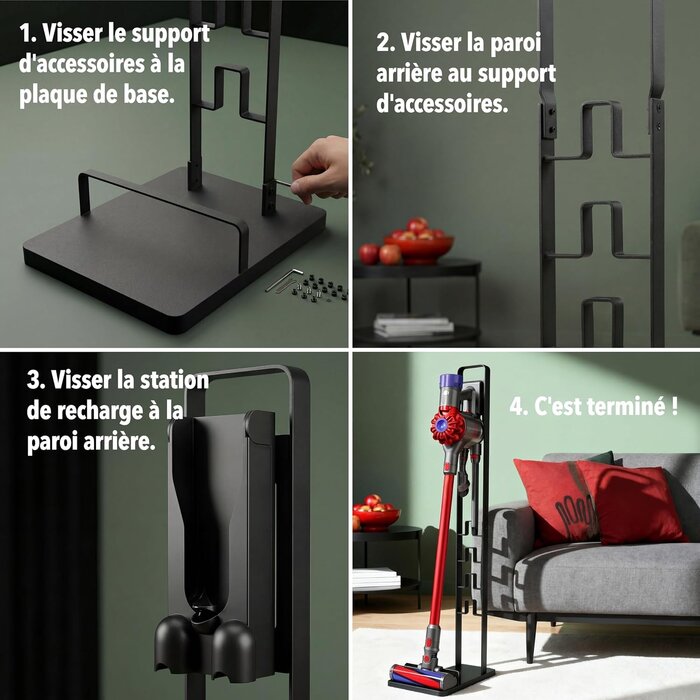 1. Visser le support d'accessoires à la plaque de base.

2. Visser la paroi arrière au support d'accessoires.

3. Visser la station de recharge à la paroi arrière.

4. C'est terminé !