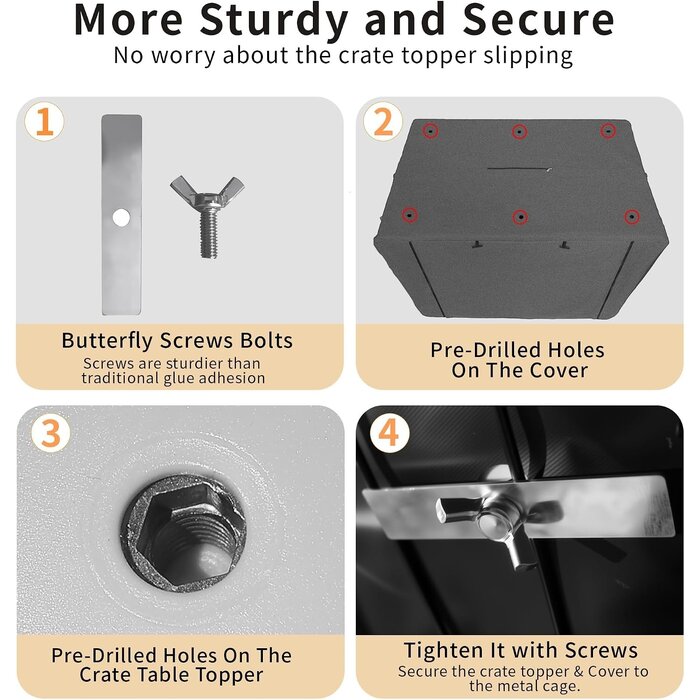 More Sturdy and Secure
No worry about the crate topper slipping

1

Butterfly Screws Bolts
Screws are sturdier than traditional glue adhesion

2

Pre-Drilled Holes On The Cover

3

Pre-Drilled Holes On The Crate Table Topper

4

Tighten It with Screws
Secure the crate topper & Cover to the metal cage.