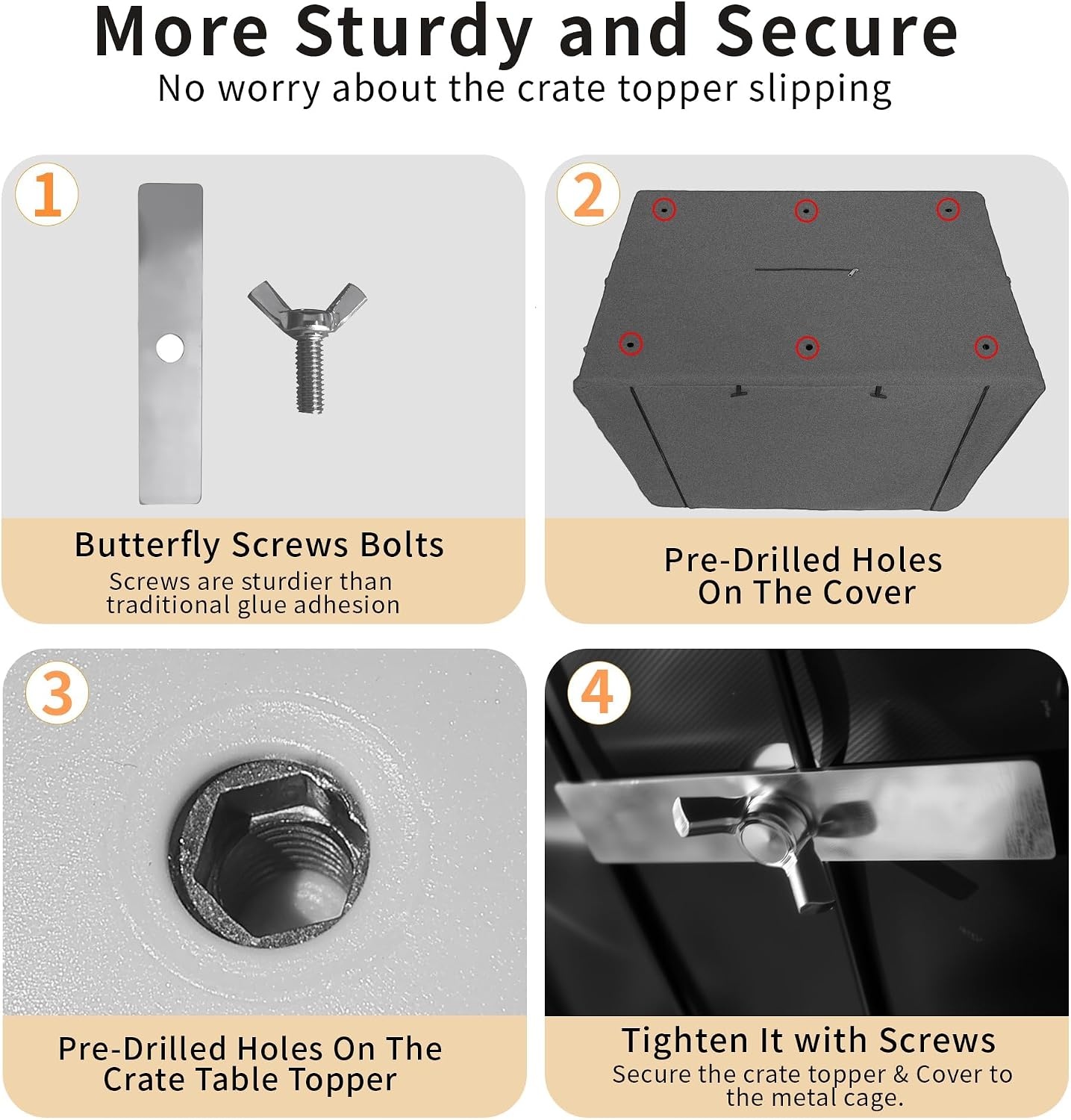 More Sturdy and Secure
No worry about the crate topper slipping

1

Butterfly Screws Bolts
Screws are sturdier than traditional glue adhesion

2

Pre-Drilled Holes On The Cover

3

Pre-Drilled Holes On The Crate Table Topper

4

Tighten It with Screws
Secure the crate topper & Cover to the metal cage.