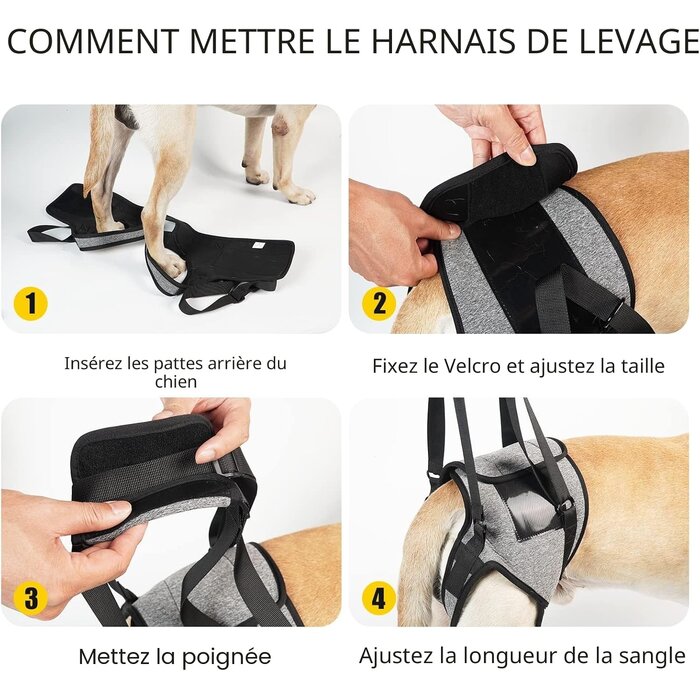 COMMENT METTRE LE HARNAIS DE LEVAGE

1

Insérez les pattes arrière du chien

2

Fixez le Velcro et ajustez la taille

3

Mettez la poignée

4

Ajustez la longueur de la sangle