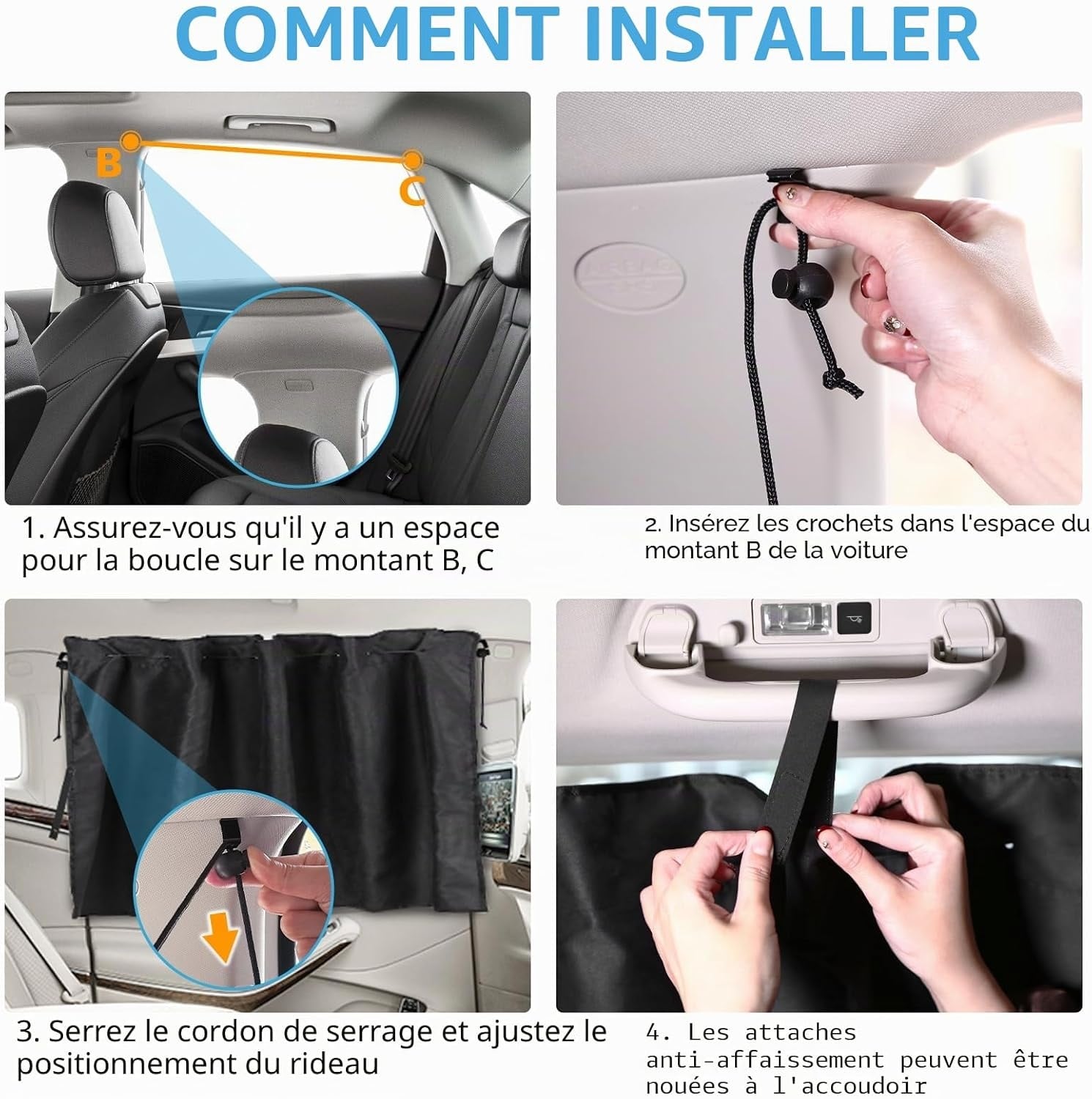 COMMENT INSTALLER

B

C

1. Assurez-vous qu'il y a un espace pour la boucle sur le montant B, C

2. Insérez les crochets dans l'espace du montant B de la voiture

3. Serrez le cordon de serrage et ajustez le positionnement du rideau

4. Les attaches anti-affaissement peuvent être nouées à l'accoudoir