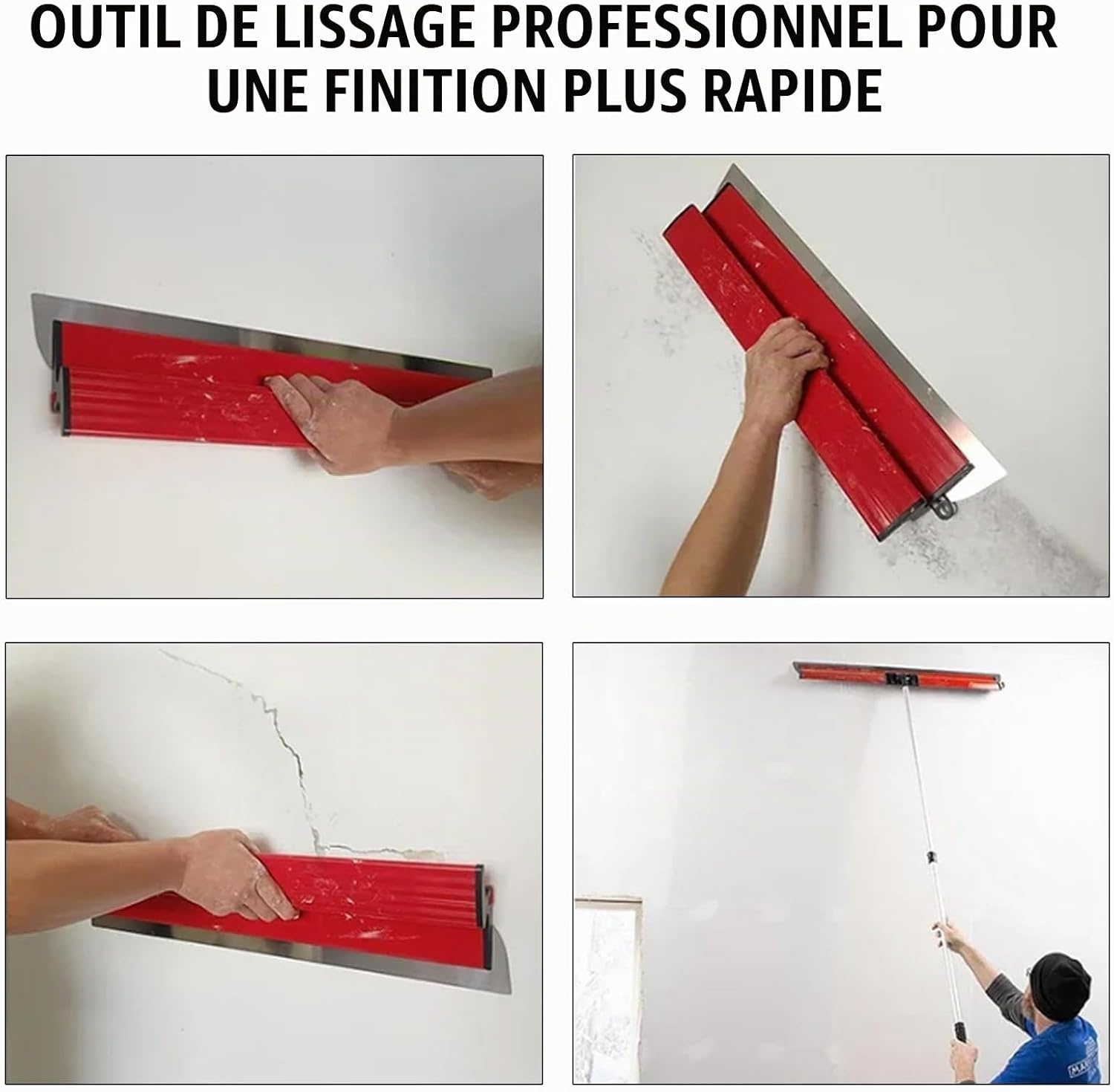 OUTIL DE LISSAGE PROFESSIONNEL POUR UNE FINITION PLUS RAPIDE