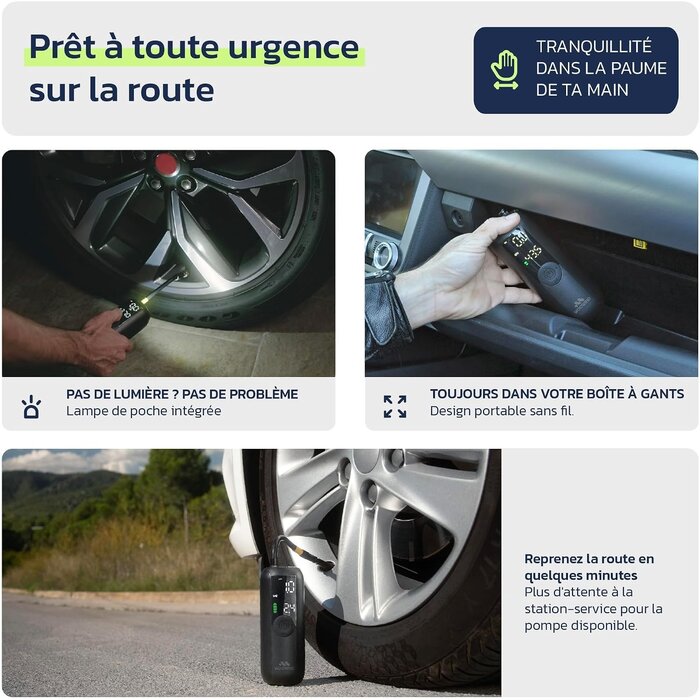 Prêt à toute urgence sur la route

TRANQUILLITÉ DANS LA PAUME DE TA MAIN

PAS DE LUMIÈRE ? PAS DE PROBLÈME
Lampe de poche intégrée

TOUJOURS DANS VOTRE BOÎTE À GANTS
Design portable sans fil.

Reprenez la route en quelques minutes
Plus d'attente à la station-service pour la pompe disponible.