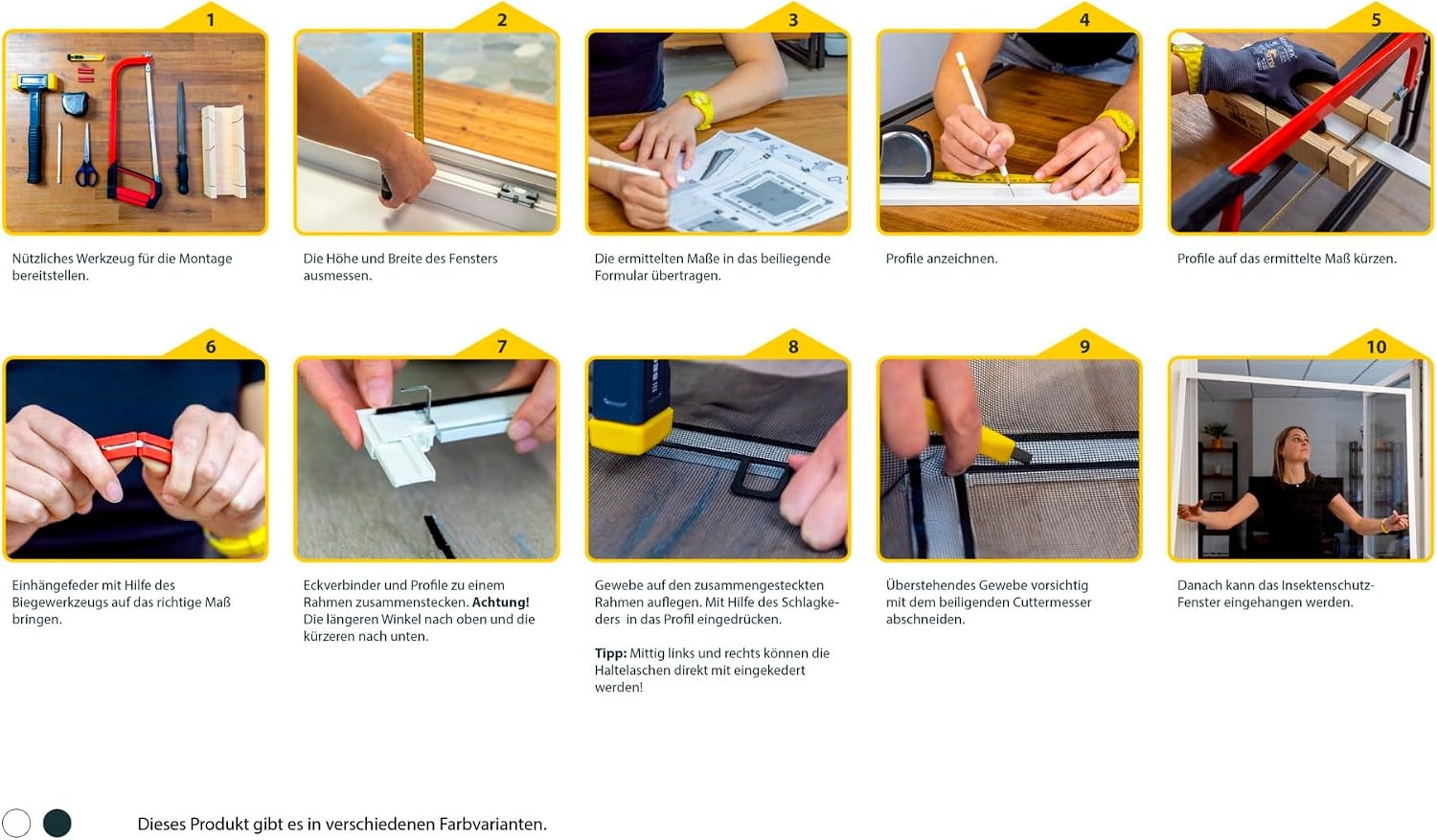 1

Nützliches Werkzeug für die Montage bereitstellen.

2

Die Höhe und Breite des Fensters ausmessen.

3

Die ermittelten Maße in das beiliegende Formular übertragen.

4

Profile anzeichnen.

5

Profile auf das ermittelte Maß kürzen.

6

Einhängefeder mit Hilfe des Biegewerkzeugs auf das richtige Maß bringen.

7

Eckverbinder und Profile zu einem Rahmen zusammenstecken. Achtung! Die längeren Winkel nach oben und die kürzeren nach unten.

8

Gewebe auf den zusammengesteckten Rahmen auflegen. Mit Hilfe des Schlagkeders in das Profil eingedrücken.

Tipp: Mittig links und rechts können die Haltelaschen direkt mit eingekedert werden!

9

Überstehendes Gewebe vorsichtig mit dem beiligenden Cuttermesser abschneiden.

10

Danach kann das Insektenschutz-Fenster eingehangen werden.

Dieses Produkt gibt es in verschiedenen Farbvarianten.