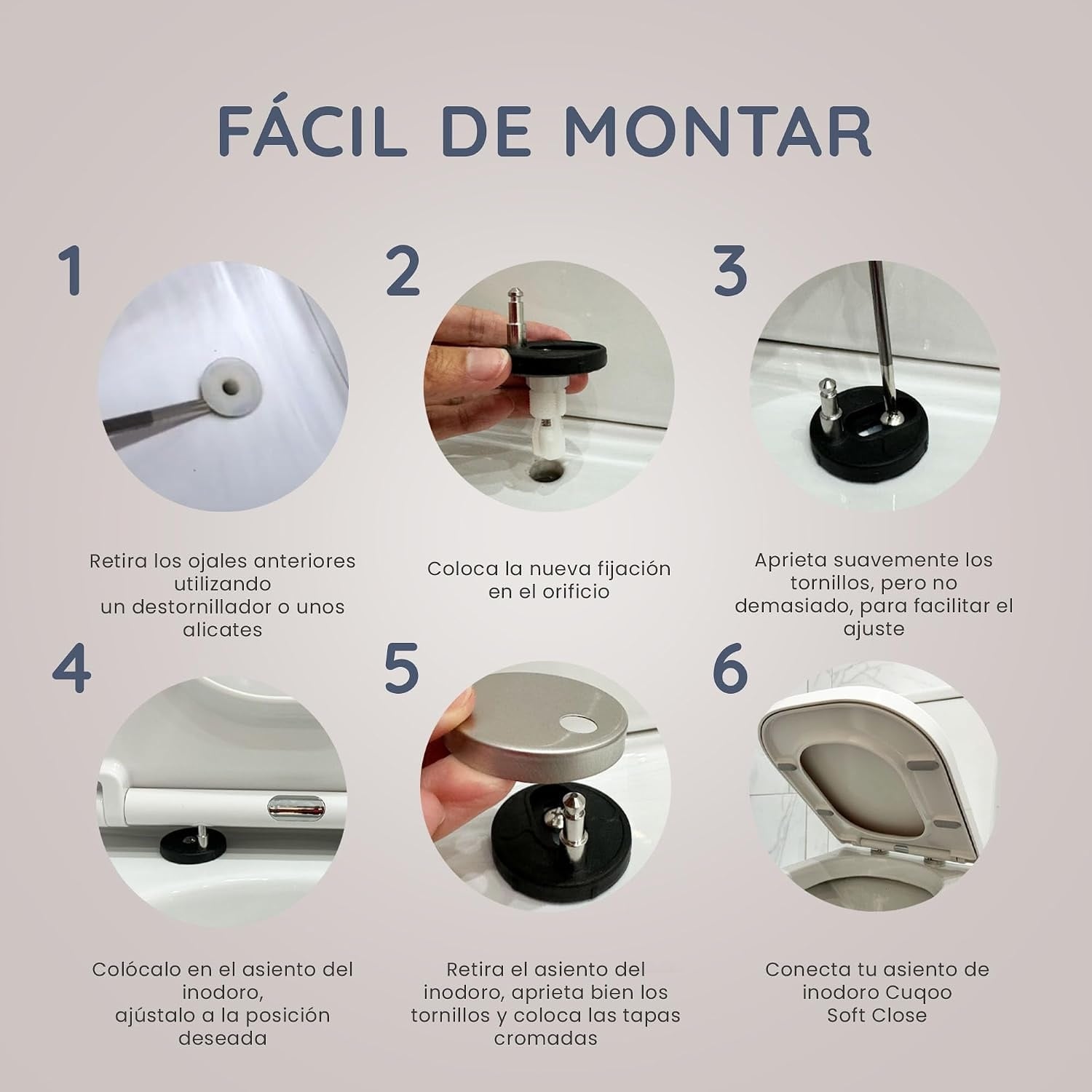 FÁCIL DE MONTAR

1

Retira los ojales anteriores utilizando un destornillador o unos alicates

2

Coloca la nueva fijación en el orificio

3

Aprieta suavemente los tornillos, pero no demasiado, para facilitar el ajuste

4

Colócalo en el asiento del inodoro, ajústalo a la posición deseada

5

Retira el asiento del inodoro, aprieta bien los tornillos y coloca las tapas cromadas

6

Conecta tu asiento de inodoro Cuqoo Soft Close