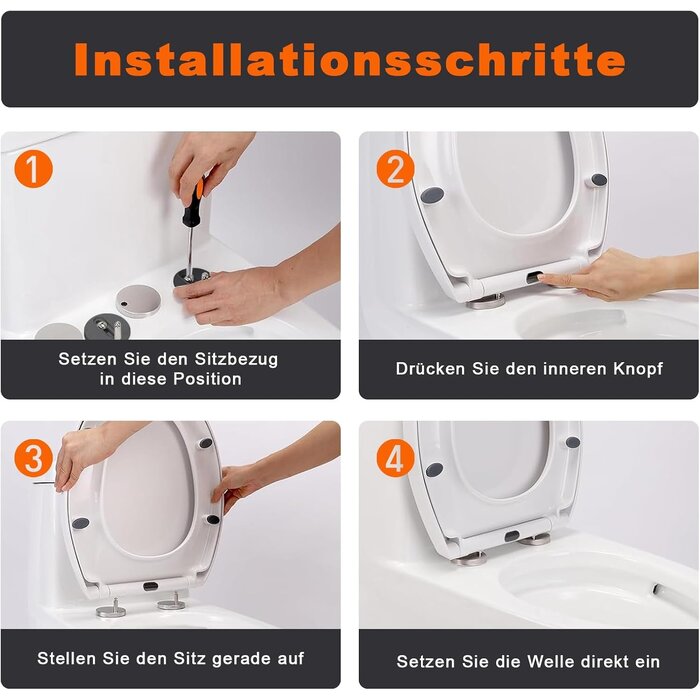 Installationsschritte

1

Setzen Sie den Sitzbezug
in diese Position

2

Drücken Sie den inneren Knopf

3

Stellen Sie den Sitz gerade auf

4

Setzen Sie die Welle direkt ein