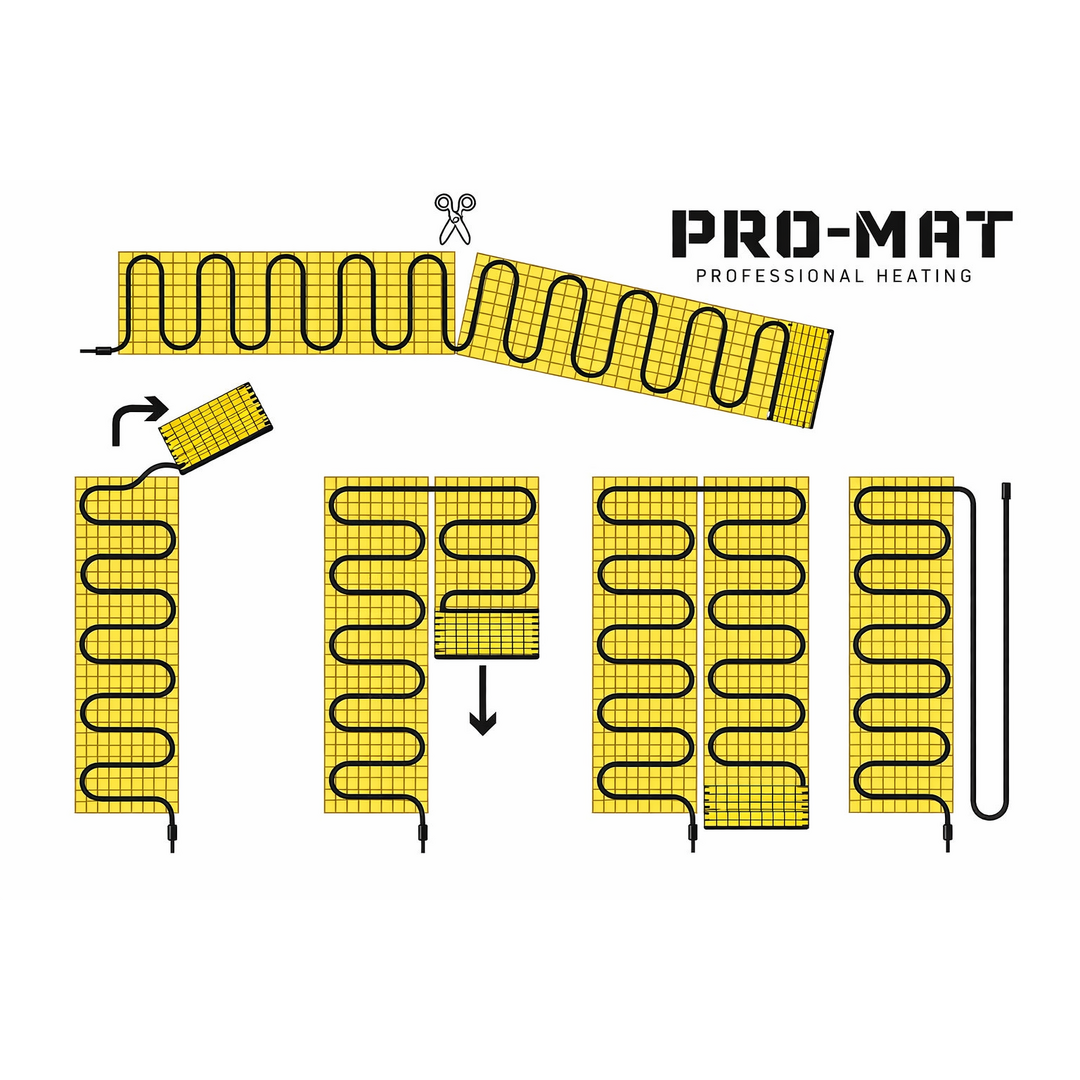 PRO-MAT
PROFESSIONAL HEATING