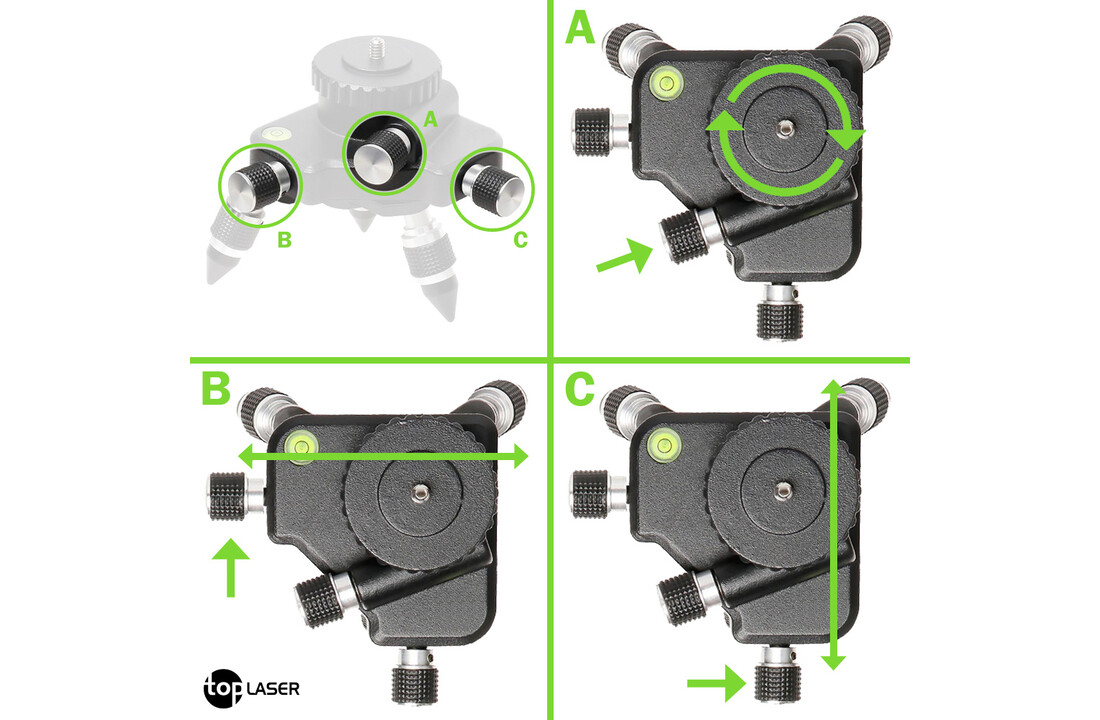 A
B
C
A
B
C
top LASER