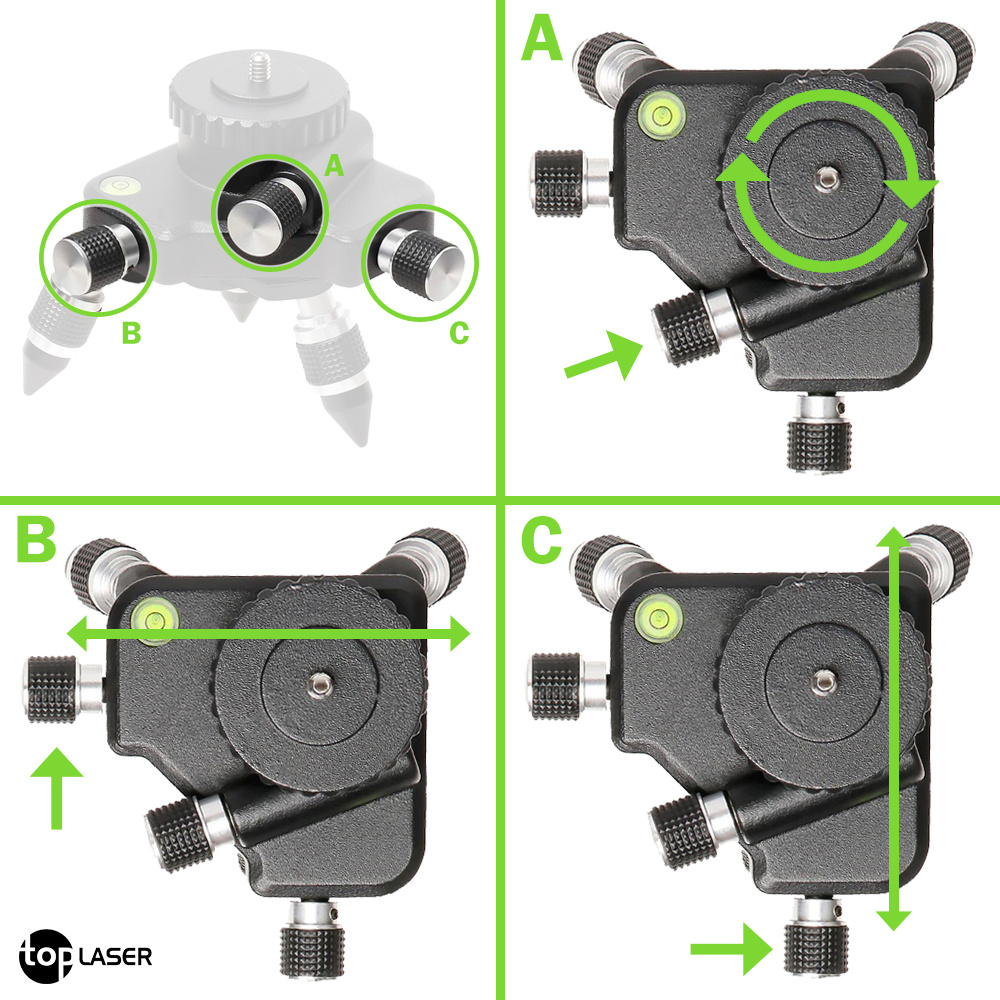 A
B
C
A
B
C
top LASER