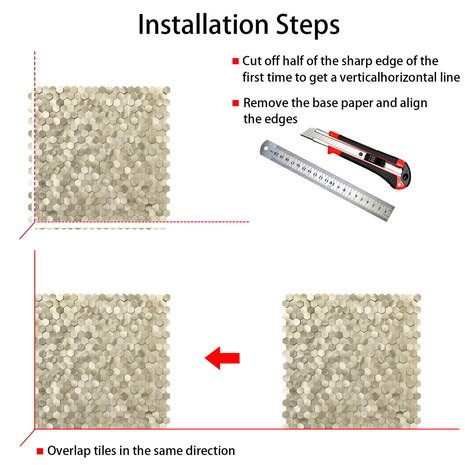 Installation Steps

■ Cut off half of the sharp edge of the first time to get a verticalhorizontal line

■ Remove the base paper and align the edges

■ Overlap tiles in the same direction