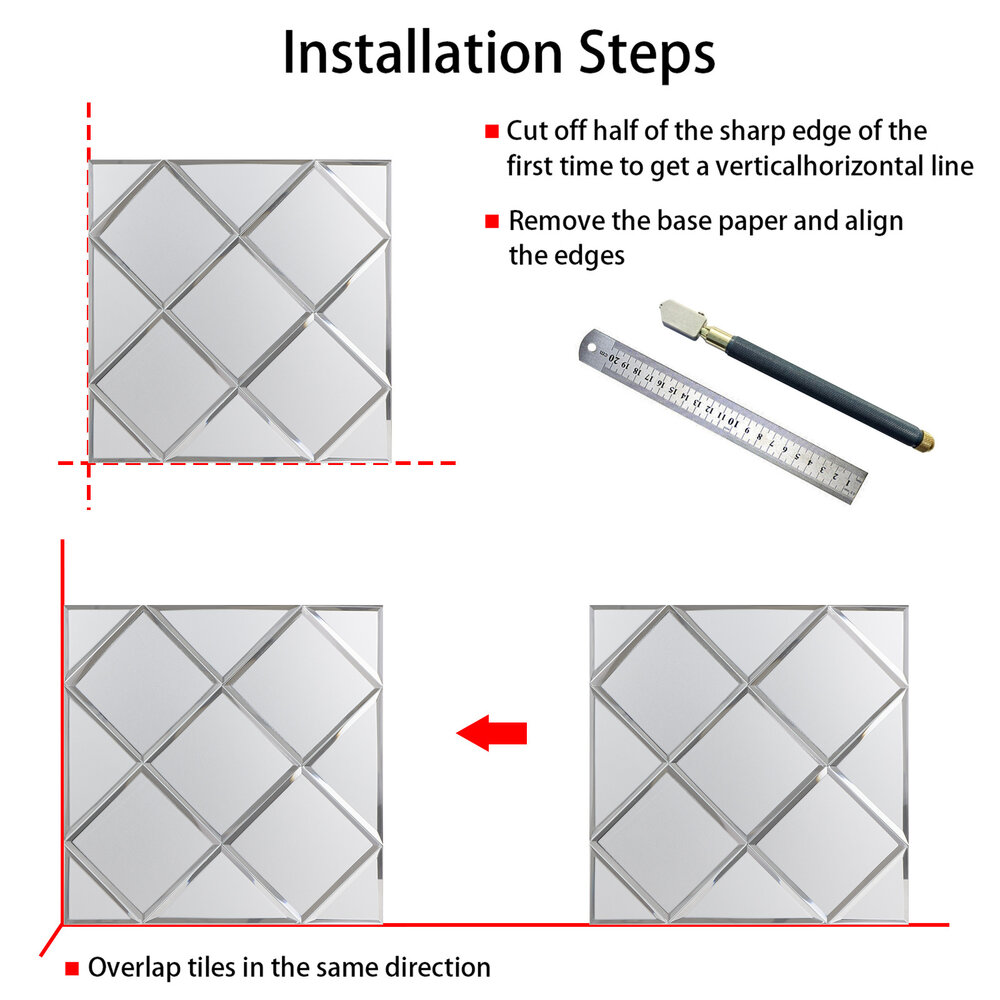 Installation Steps

■ Cut off half of the sharp edge of the first time to get a verticalhorizontal line

■ Remove the base paper and align the edges

20 19 18 17 16 15 14 13 12 11 10 9 8 7 6 5 4 3 2 1

■ Overlap tiles in the same direction