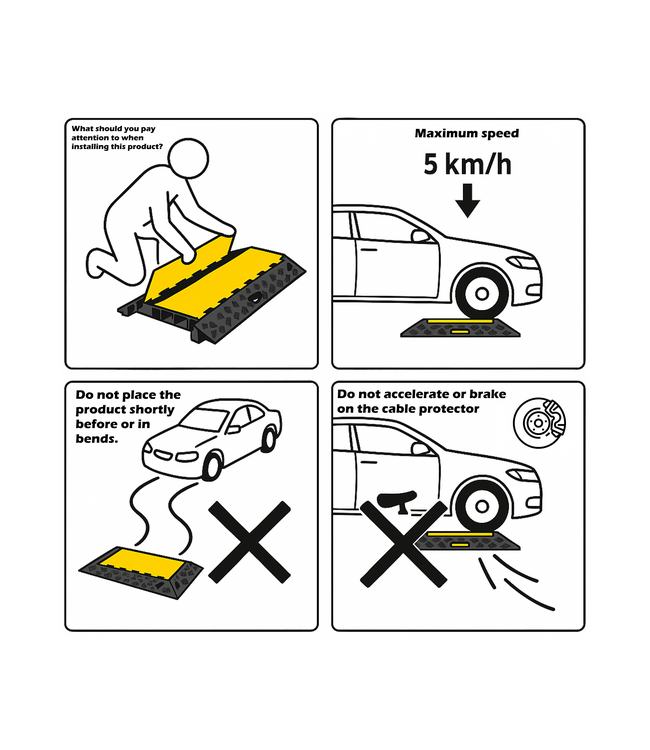 What should you pay attention to when installing this product?

Maximum speed

5 km/h

Do not place the product shortly before or in bends.

Do not accelerate or brake on the cable protector