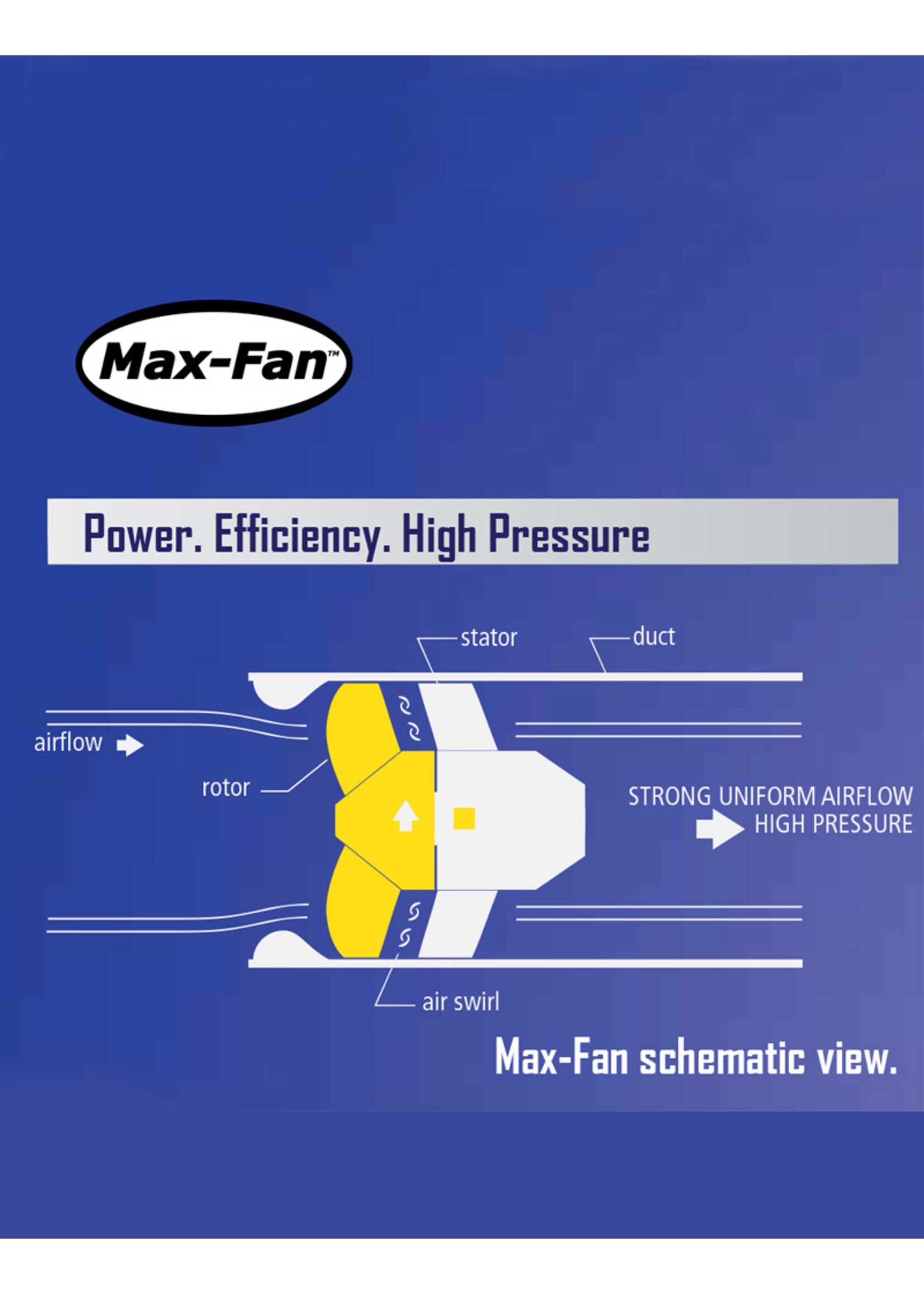 Max-Fan™

Power. Efficiency. High Pressure

stator

duct

airflow

rotor

STRONG UNIFORM AIRFLOW
HIGH PRESSURE

air swirl

Max-Fan schematic view.