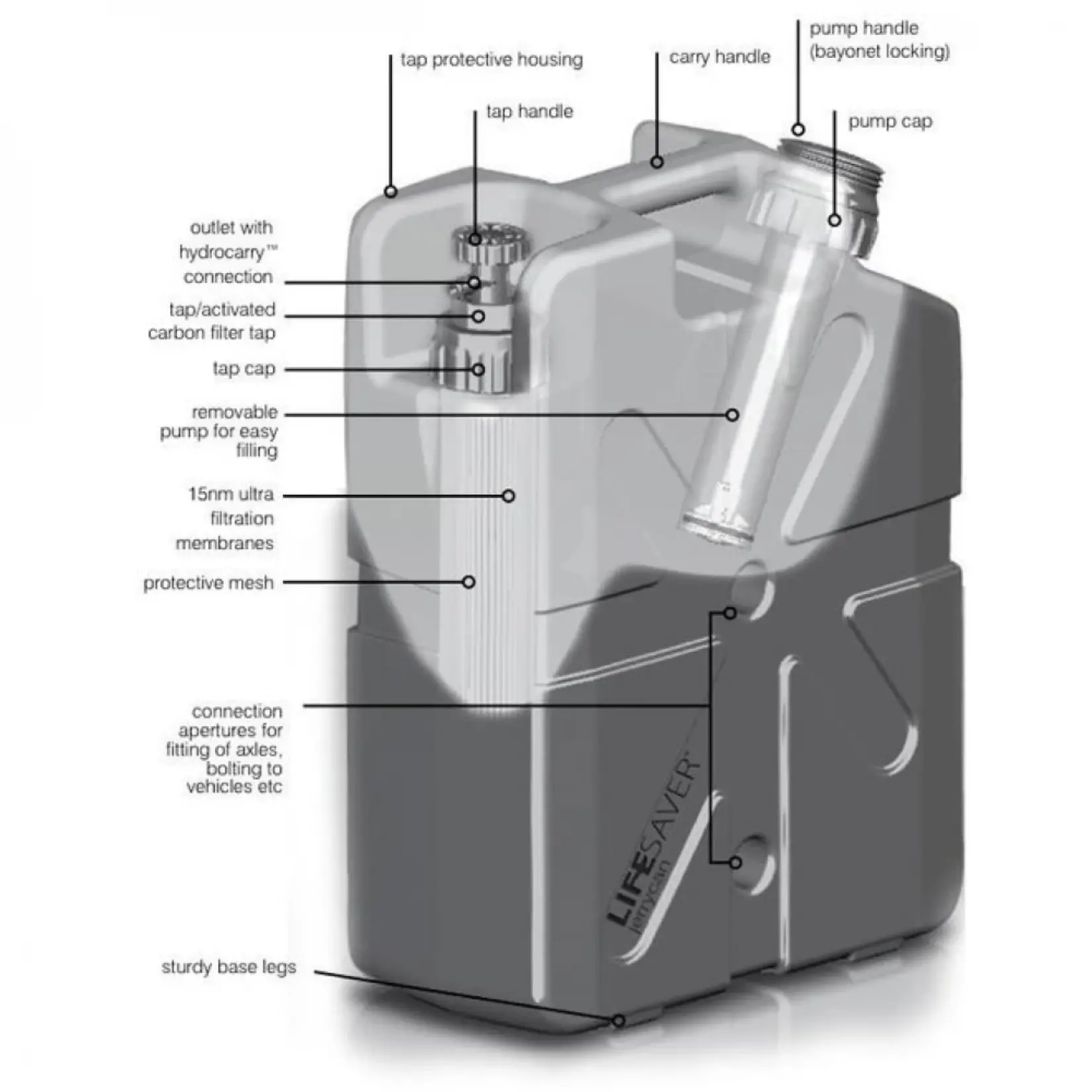 tap protective housing

carry handle

pump handle (bayonet locking)

tap handle

pump cap

outlet with hydrocarry™ connection

tap/activated carbon filter tap

tap cap

removable pump for easy filling

15nm ultra filtration membranes

protective mesh

connection apertures for fitting of axles, bolting to vehicles etc

LIFESAVER® jerrycan

sturdy base legs