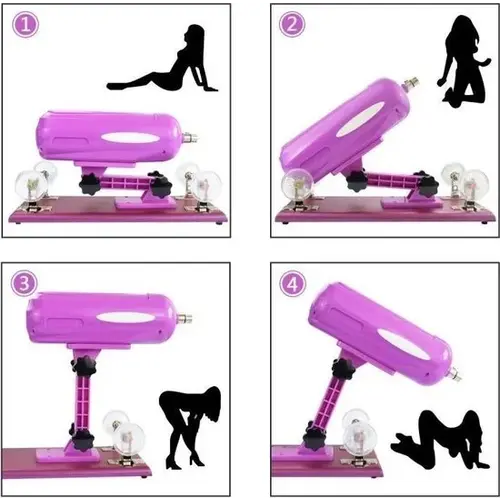 1

2

3

4