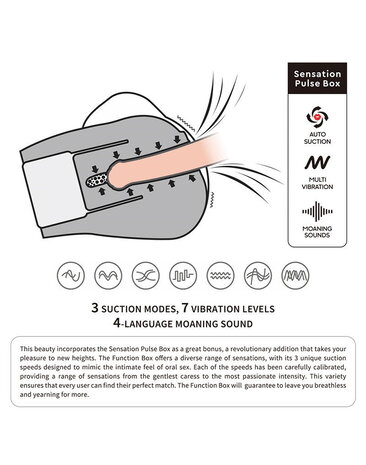 Sensation Pulse Box

AUTO SUCTION

MULTI VIBRATION

MOANING SOUNDS

3 SUCTION MODES, 7 VIBRATION LEVELS
4-LANGUAGE MOANING SOUND

This beauty incorporates the Sensation Pulse Box as a great bonus, a revolutionary addition that takes your pleasure to new heights. The Function Box offers a diverse range of sensations, with its 3 unique suction speeds designed to mimic the intimate feel of oral sex. Each of the speeds has been carefully calibrated, providing a range of sensations from the gentlest caress to the most passionate intensity. This variety ensures that every user can find their perfect match. The Function Box will guarantee to leave you breathless and yearning for more.