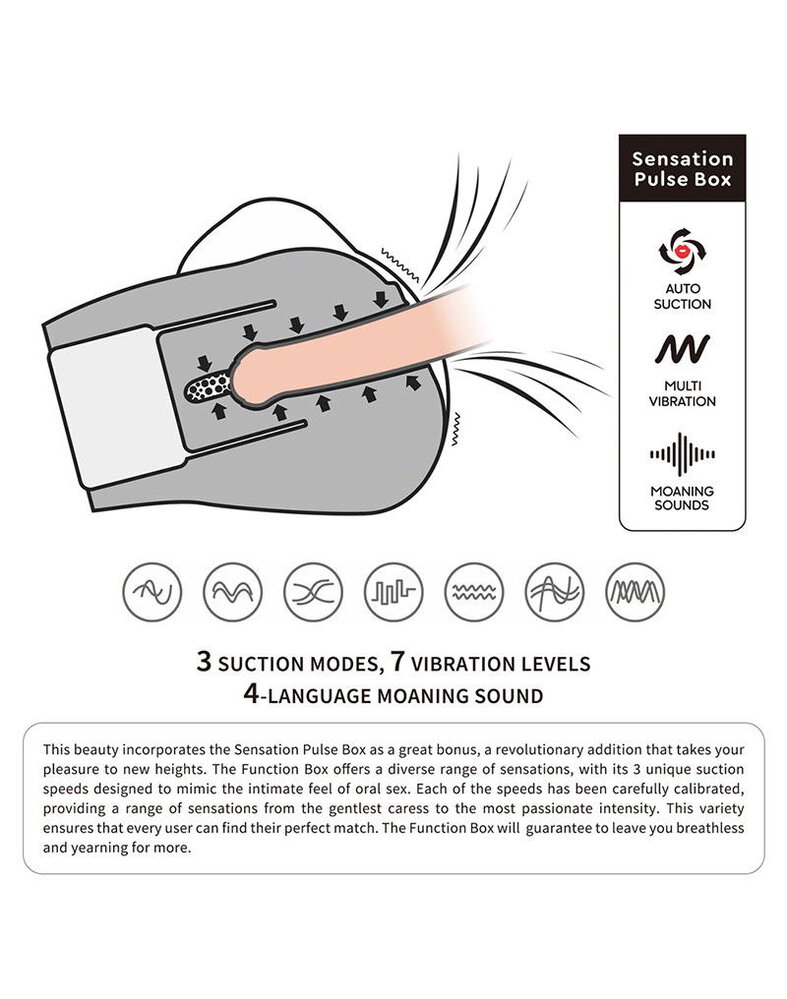 Sensation Pulse Box

AUTO SUCTION

MULTI VIBRATION

MOANING SOUNDS

3 SUCTION MODES, 7 VIBRATION LEVELS
4-LANGUAGE MOANING SOUND

This beauty incorporates the Sensation Pulse Box as a great bonus, a revolutionary addition that takes your pleasure to new heights. The Function Box offers a diverse range of sensations, with its 3 unique suction speeds designed to mimic the intimate feel of oral sex. Each of the speeds has been carefully calibrated, providing a range of sensations from the gentlest caress to the most passionate intensity. This variety ensures that every user can find their perfect match. The Function Box will guarantee to leave you breathless and yearning for more.