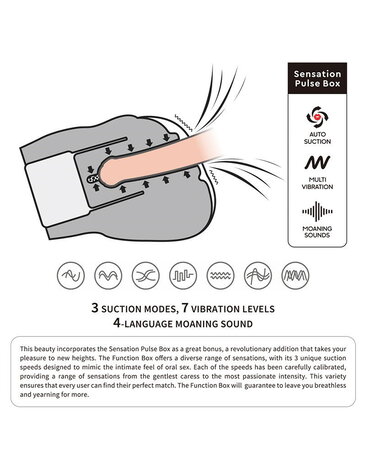 Sensation Pulse Box

AUTO SUCTION

MULTI VIBRATION

MOANING SOUNDS

3 SUCTION MODES, 7 VIBRATION LEVELS
4-LANGUAGE MOANING SOUND

This beauty incorporates the Sensation Pulse Box as a great bonus, a revolutionary addition that takes your pleasure to new heights. The Function Box offers a diverse range of sensations, with its 3 unique suction speeds designed to mimic the intimate feel of oral sex. Each of the speeds has been carefully calibrated, providing a range of sensations from the gentlest caress to the most passionate intensity. This variety ensures that every user can find their perfect match. The Function Box will guarantee to leave you breathless and yearning for more.