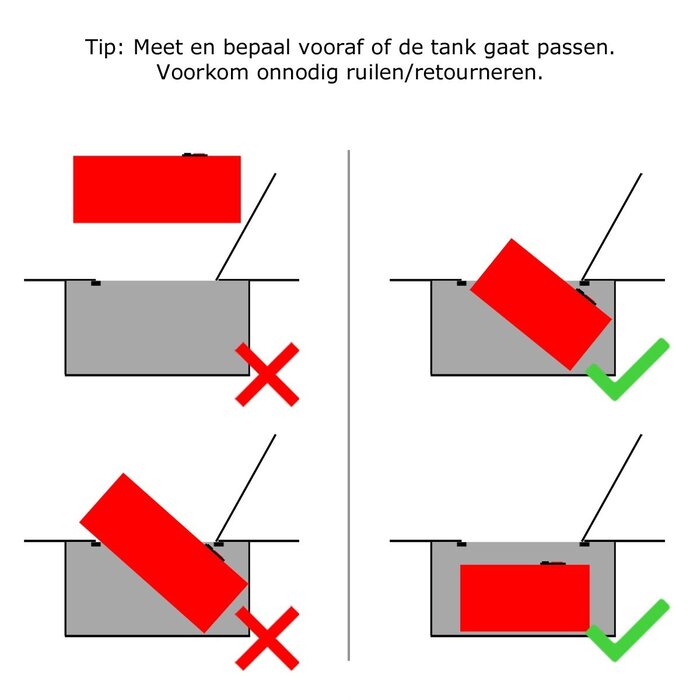 Tip: Meet en bepaal vooraf of de tank gaat passen.
Voorkom onnodig ruilen/retourneren.