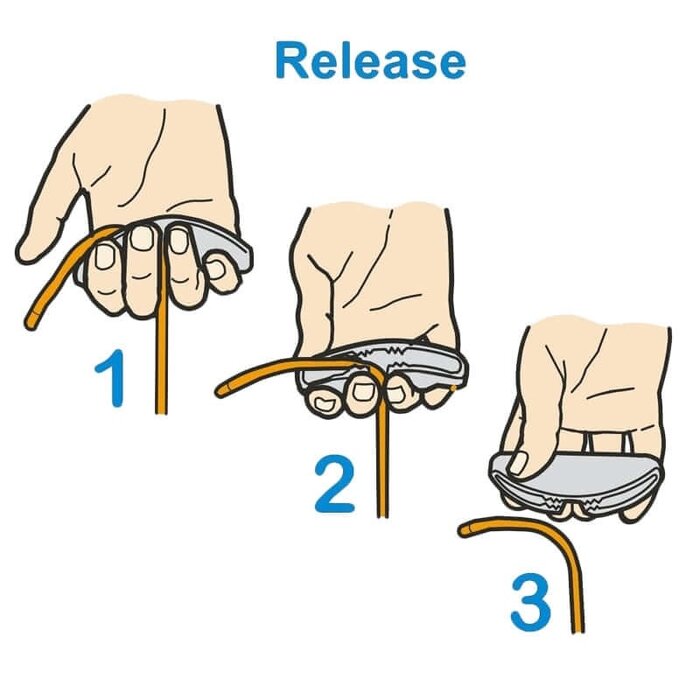 Release

1

2

3