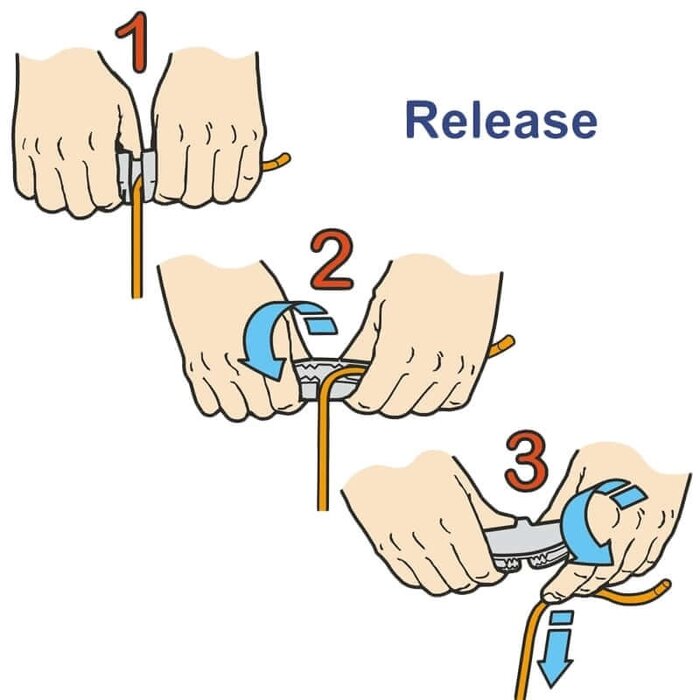 1

Release

2

3