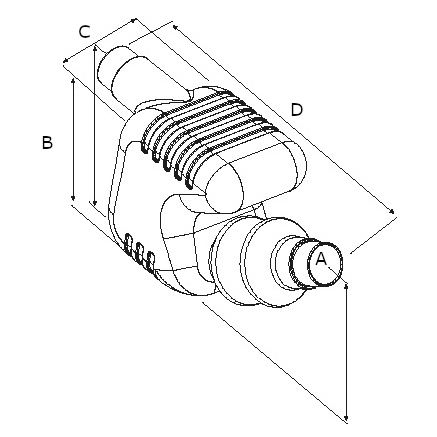 C
D
B
A