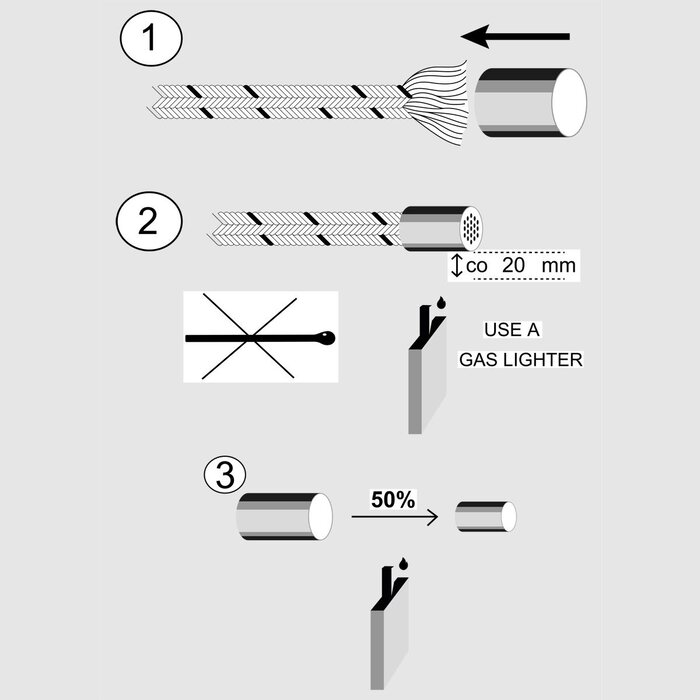 1

2

co 20 mm

USE A
GAS LIGHTER

3

50%