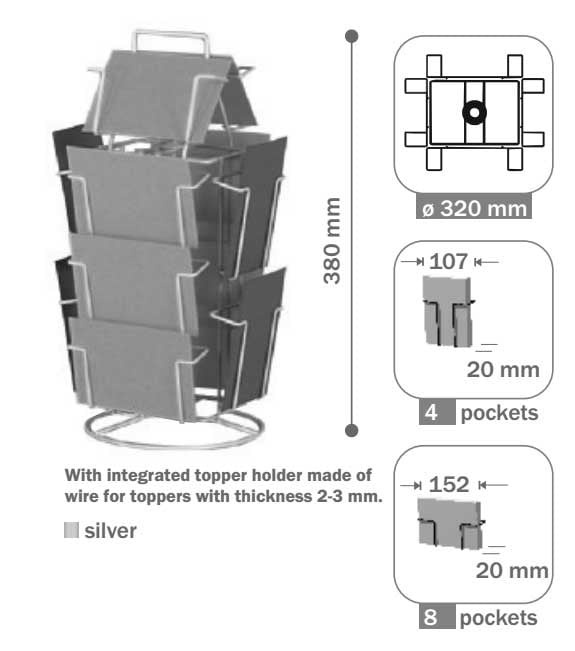 380 mm

ø 320 mm

107

20 mm

4 pockets

152

20 mm

8 pockets

With integrated topper holder made of wire for toppers with thickness 2-3 mm.

silver