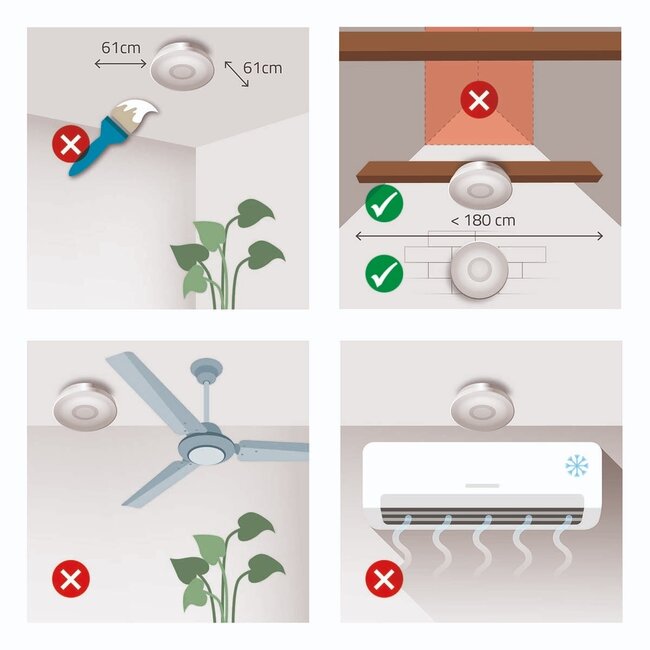 61cm
61cm

< 180 cm