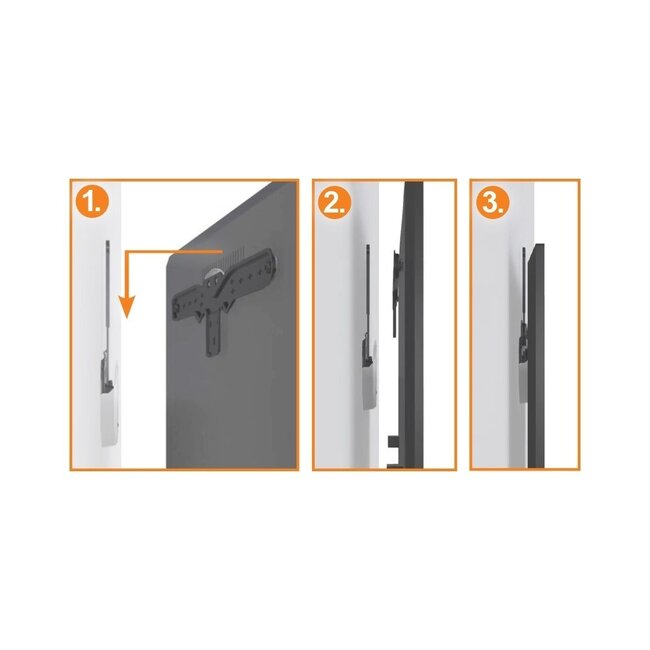 1.

2.

3.