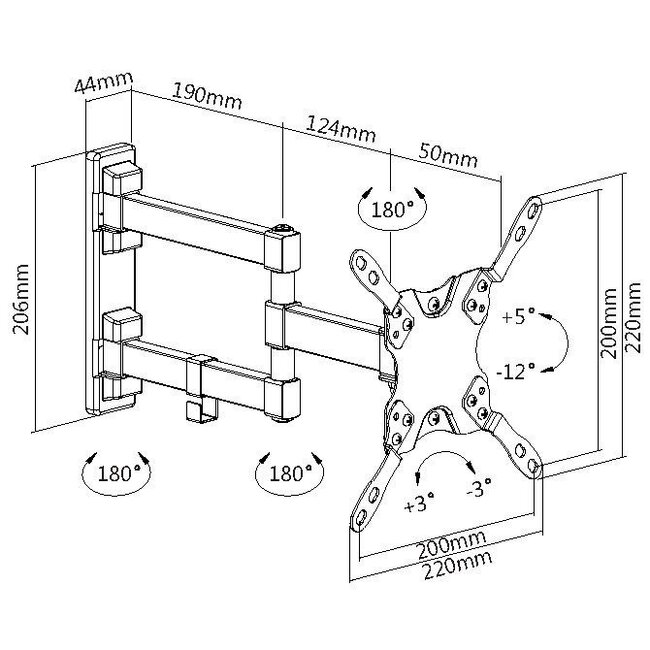 44mm
190mm
124mm
50mm
180°
206mm
+5°
-12°
200mm
220mm
180°
180°
+3°
-3°
200mm
220mm