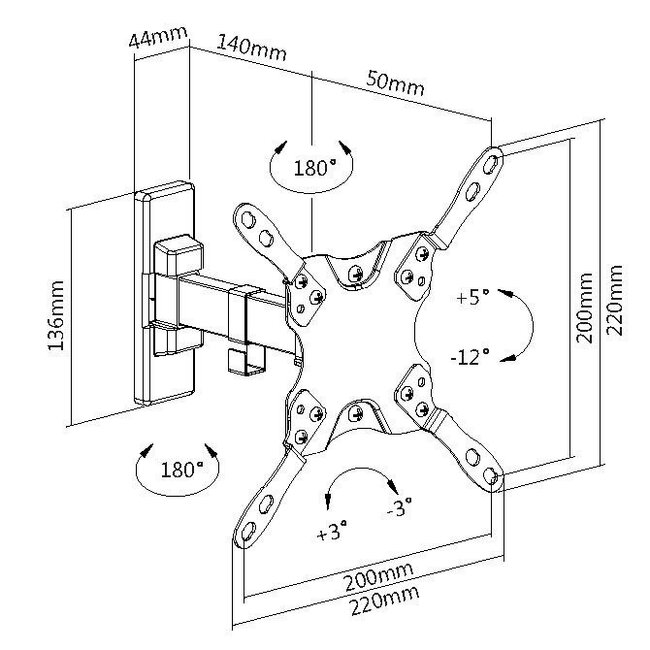 44mm
140mm
50mm
180°
136mm
+5°
-12°
200mm
220mm
180°
+3°
-3°
200mm
220mm