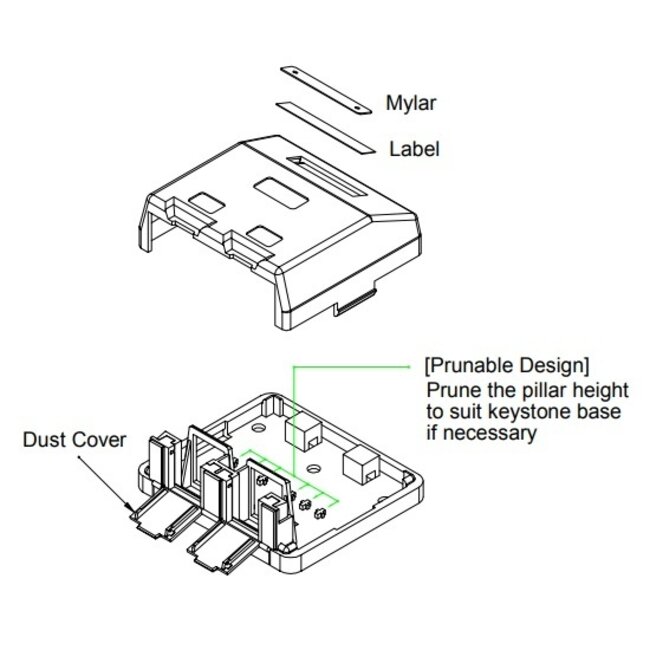 Mylar

Label

[Prunable Design]
Prune the pillar height to suit keystone base if necessary

Dust Cover