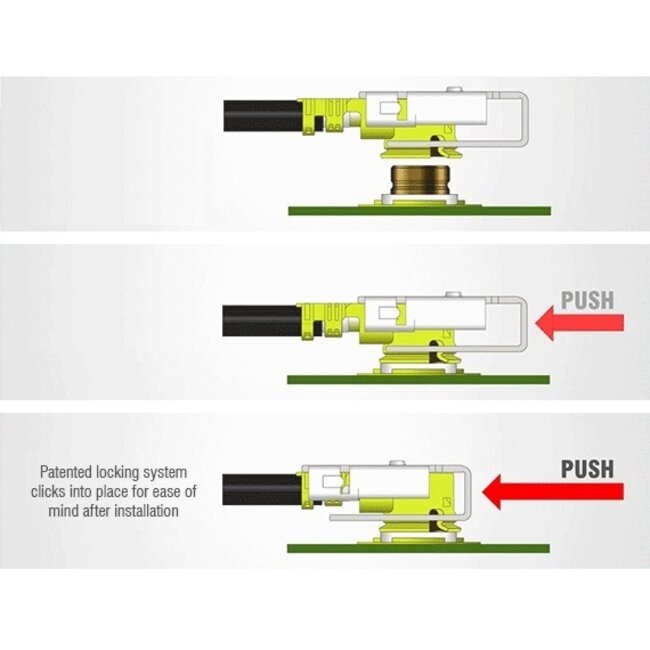 PUSH

Patented locking system clicks into place for ease of mind after installation

PUSH