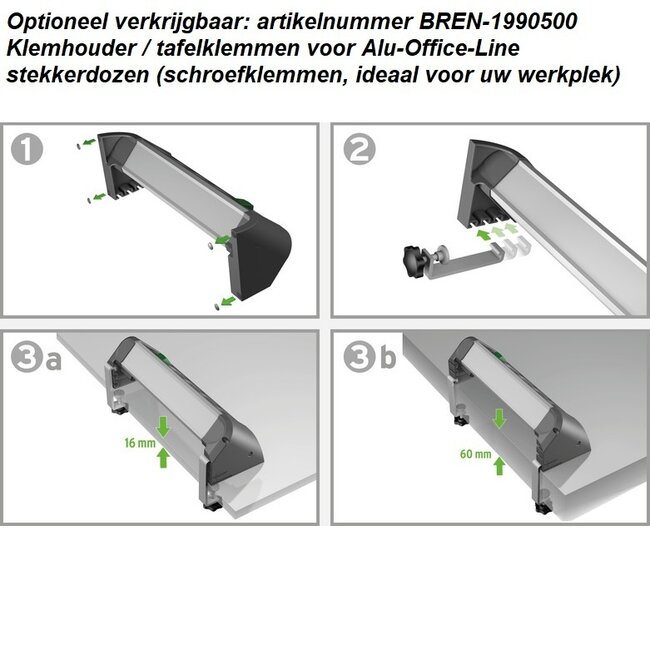 Optioneel verkrijgbaar: artikelnummer BREN-1990500
Klemhouder / tafelklemmen voor Alu-Office-Line stekkerdozen (schroefklemmen, ideaal voor uw werkplek)

1

2

3a

16 mm

3b

60 mm