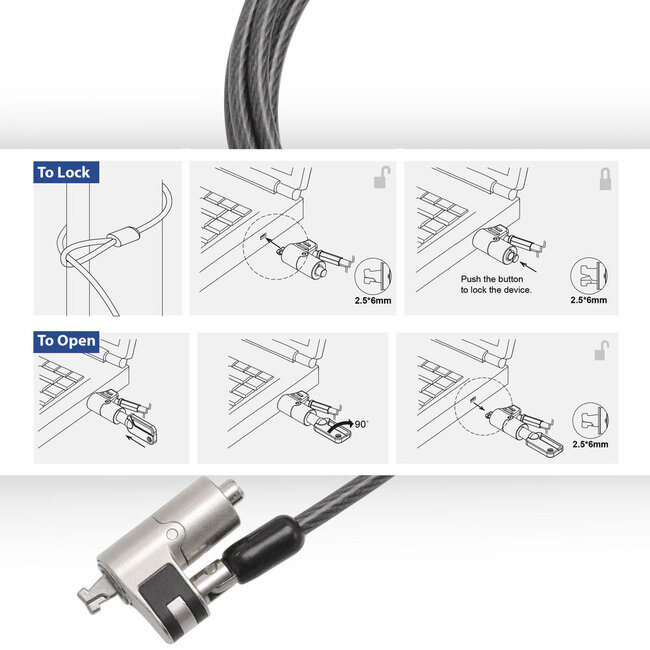 To Lock

2.5*6mm

Push the button to lock the device.

2.5*6mm

To Open

90°

2.5*6mm