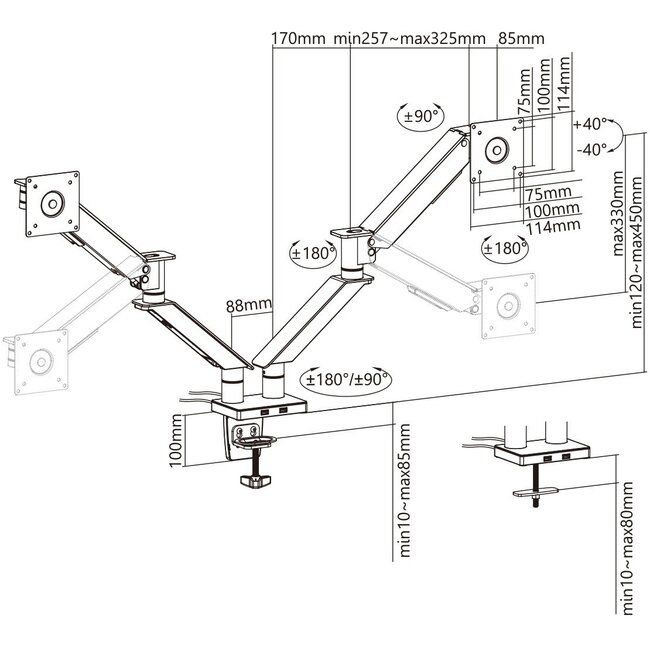 170mm min257~max325mm 85mm

75mm
100mm
114mm

±90°

+40°
-40°

75mm
100mm
114mm

±180°

±180°

max330mm
min120~max450mm

88mm

±180°/±90°

100mm

min10~max85mm

min10~max80mm