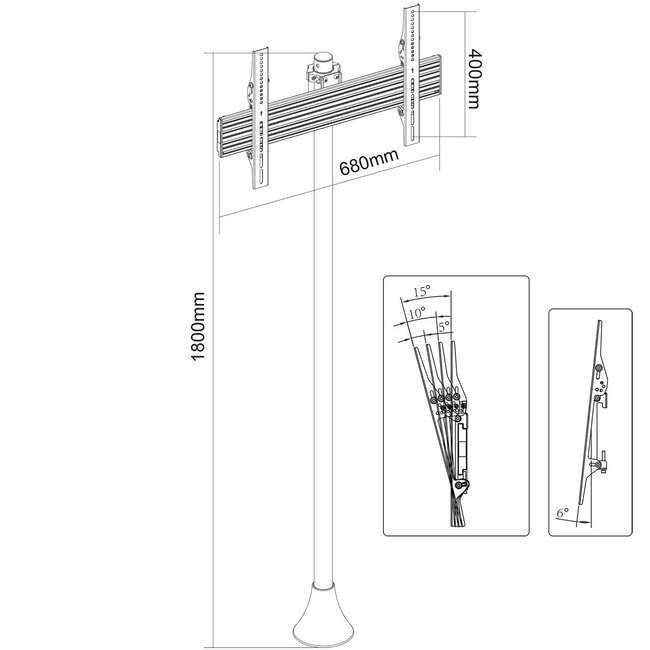 400mm
680mm
1800mm
15°
10°
5°
6°