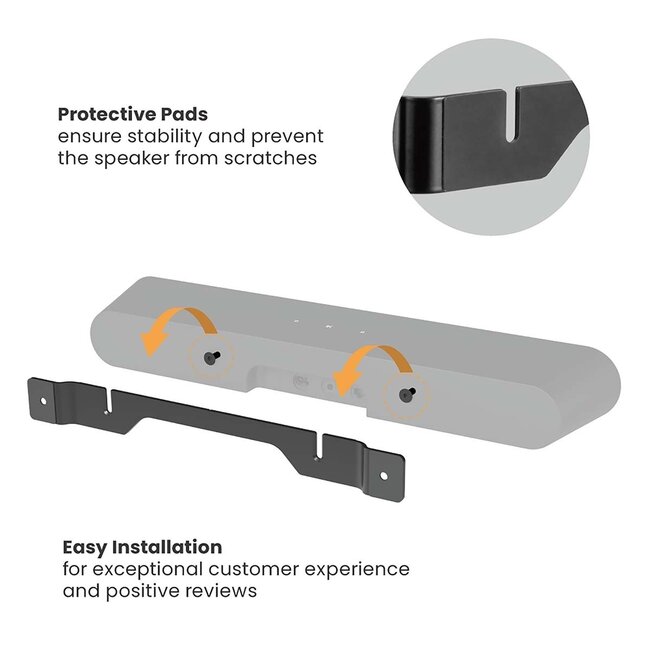 **Protective Pads**
ensure stability and prevent the speaker from scratches

**Easy Installation**
for exceptional customer experience and positive reviews