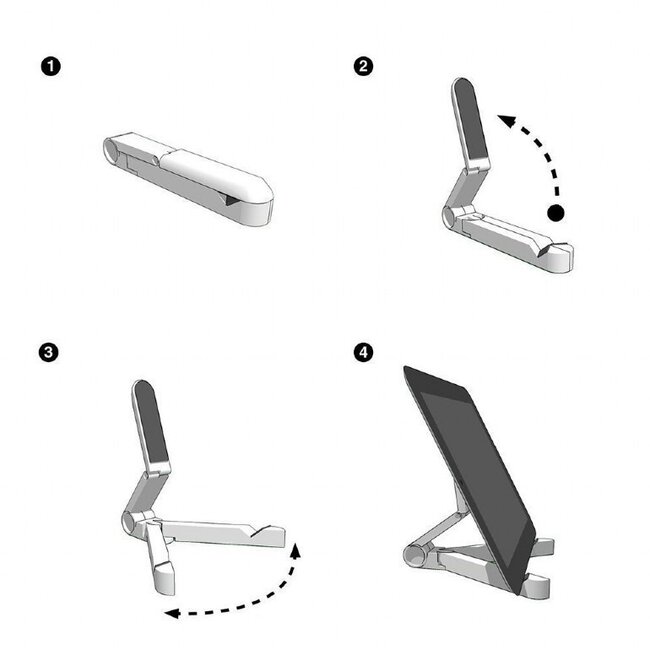 1
2
3
4