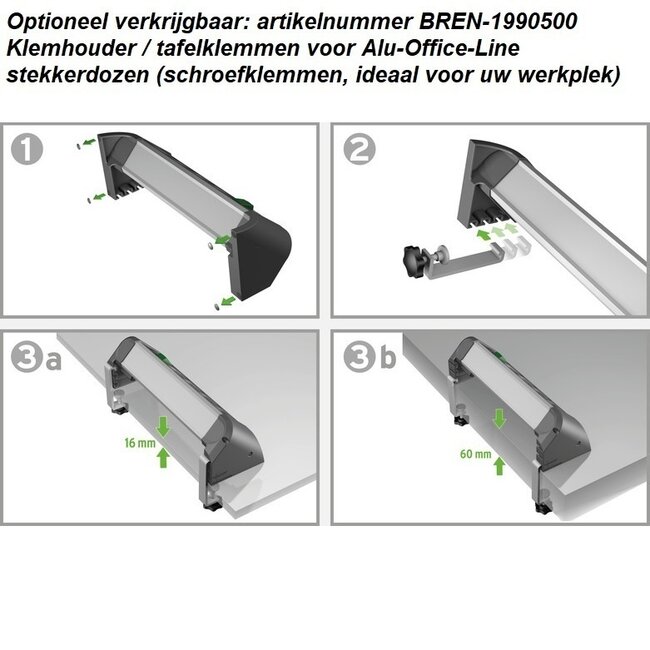 Optioneel verkrijgbaar: artikelnummer BREN-1990500
Klemhouder / tafelklemmen voor Alu-Office-Line stekkerdozen (schroefklemmen, ideaal voor uw werkplek)

1

2

3a

16 mm

3b

60 mm