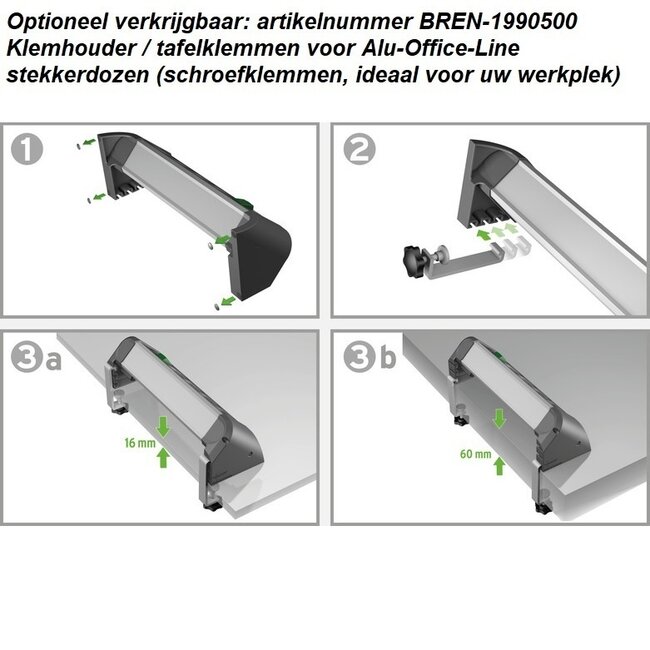 Optioneel verkrijgbaar: artikelnummer BREN-1990500 Klemhouder / tafelklemmen voor Alu-Office-Line stekkerdozen (schroefklemmen, ideaal voor uw werkplek)

1

2

3a

16 mm

3b

60 mm