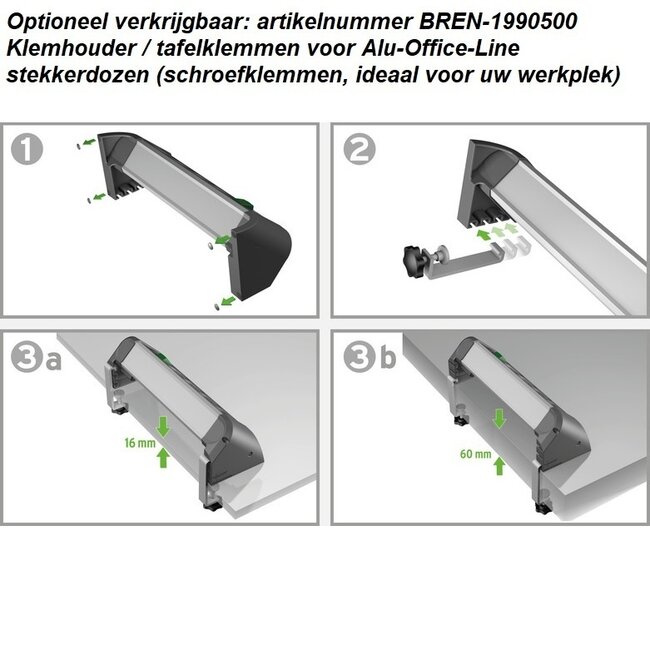 Optioneel verkrijgbaar: artikelnummer BREN-1990500
Klemhouder / tafelklemmen voor Alu-Office-Line stekkerdozen (schroefklemmen, ideaal voor uw werkplek)

1

2

3a

16 mm

3b

60 mm