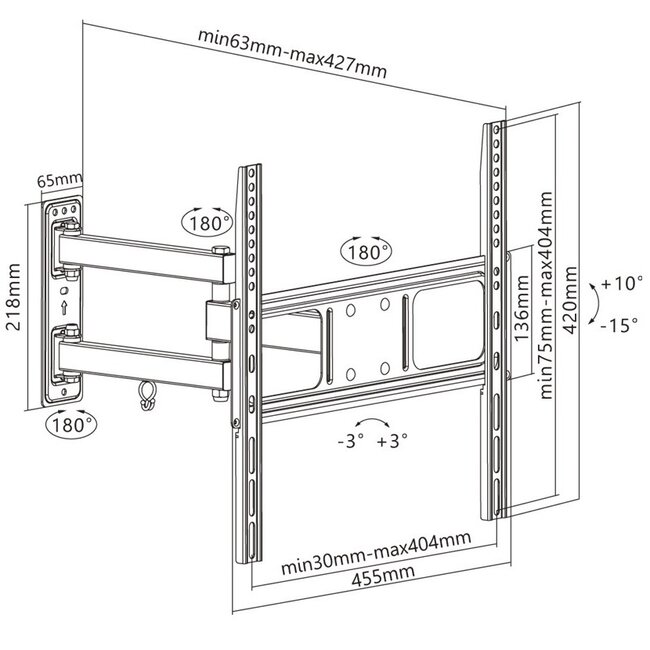 min63mm-max427mm

65mm

218mm

180°

180°

180°

136mm

min75mm-max404mm

420mm

+10°

-15°

-3° +3°

min30mm-max404mm

455mm