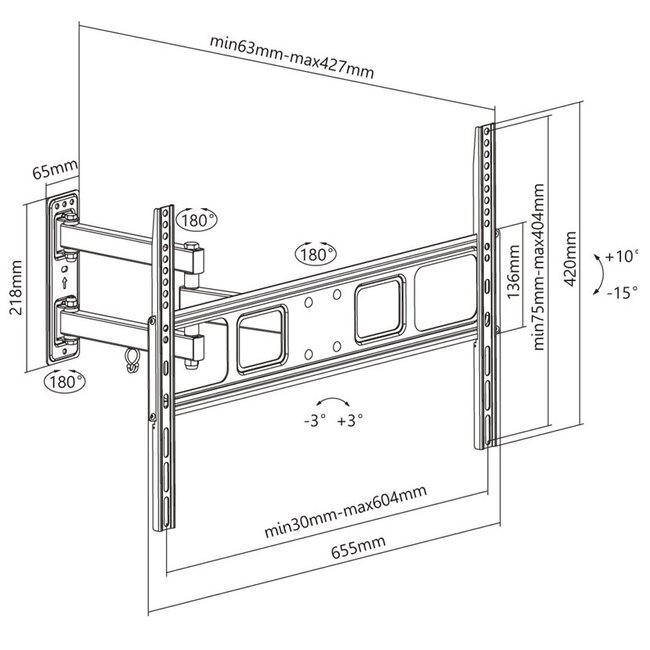 min63mm-max427mm

65mm

218mm

180°

180°

180°

136mm

min75mm-max404mm

420mm

+10°

-15°

-3° +3°

min30mm-max604mm

655mm