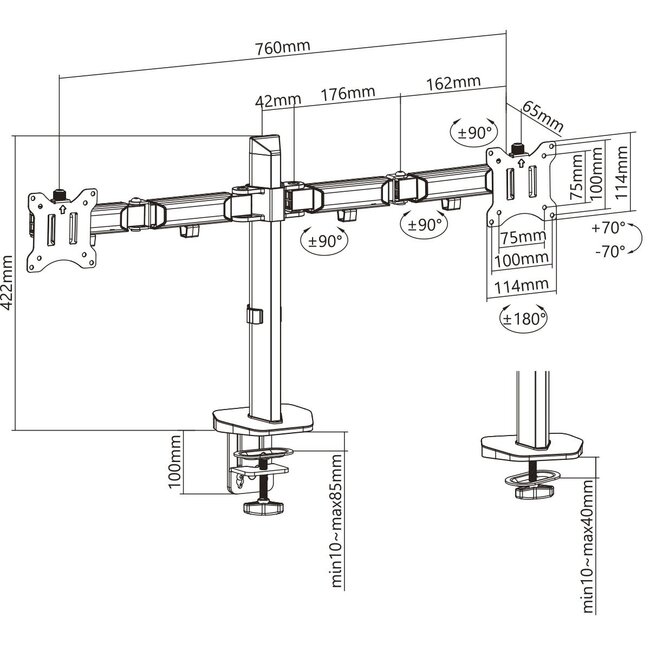 760mm
42mm
176mm
162mm
65mm
±90°
75mm
100mm
114mm
±90°
±90°
+70°
-70°
75mm
100mm
114mm
±180°
422mm
100mm
min10~max85mm
min10~max40mm